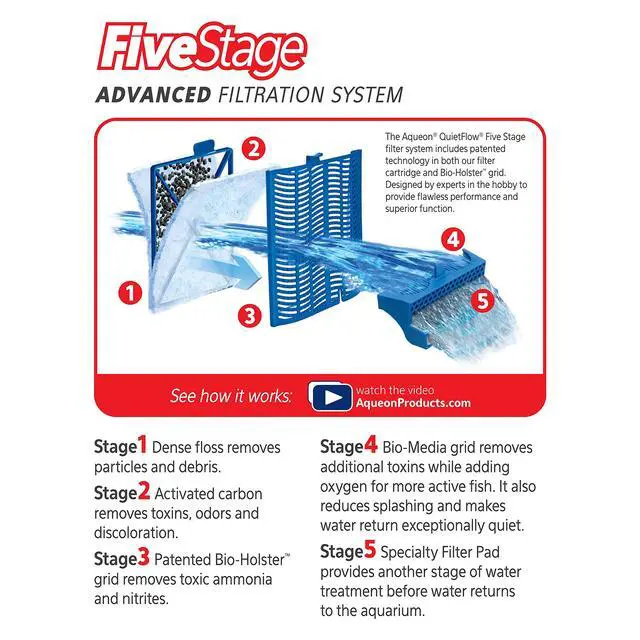 FiveStage

ADVANCED FILTRATION SYSTEM

The Aqueon® QuietFlow® Five Stage filter system includes patented technology in both our filter cartridge and Bio-Holster™ grid. Designed by experts in the hobby to provide flawless performance and superior function.

2

4

1

3

5

See how it works: watch the video AqueonProducts.com

Stage1 Dense floss removes particles and debris.

Stage2 Activated carbon removes toxins, odors and discoloration.

Stage3 Patented Bio-Holster™ grid removes toxic ammonia and nitrites.

Stage4 Bio-Media grid removes additional toxins while adding oxygen for more active fish. It also reduces splashing and makes water return exceptionally quiet.

Stage5 Specialty Filter Pad provides another stage of water treatment before water returns to the aquarium.