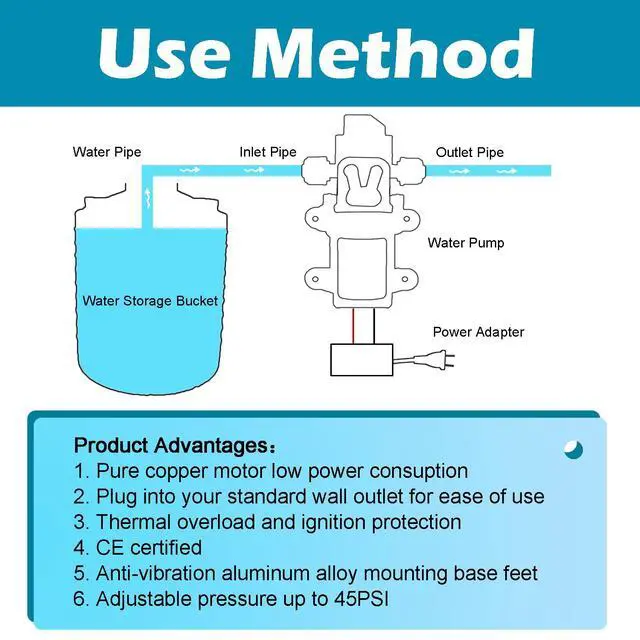 Use Method

Water Pipe

Inlet Pipe

Outlet Pipe

Water Pump

Water Storage Bucket

Power Adapter

Product Advantages：
1. Pure copper motor low power consuption
2. Plug into your standard wall outlet for ease of use
3. Thermal overload and ignition protection
4. CE certified
5. Anti-vibration aluminum alloy mounting base feet
6. Adjustable pressure up to 45PSI