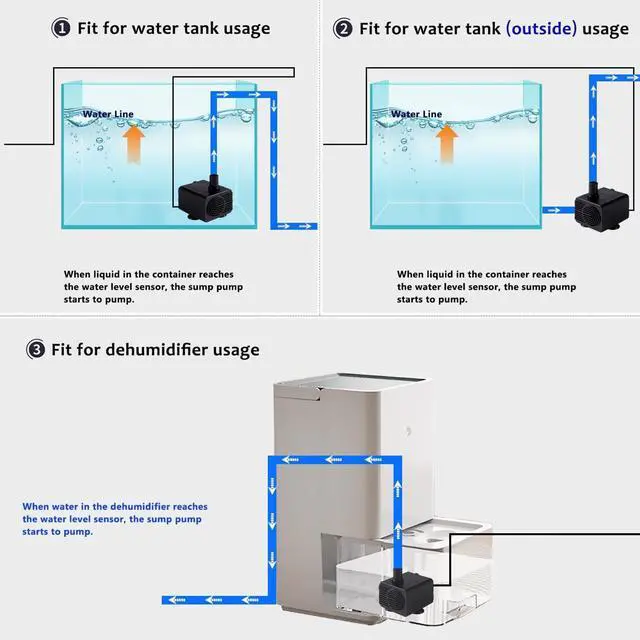 ❶ Fit for water tank usage

Water Line

When liquid in the container reaches the water level sensor, the sump pump starts to pump.

❷ Fit for water tank (outside) usage

Water Line

When liquid in the container reaches the water level sensor, the sump pump starts to pump.

❸ Fit for dehumidifier usage

When water in the dehumidifier reaches the water level sensor, the sump pump starts to pump.