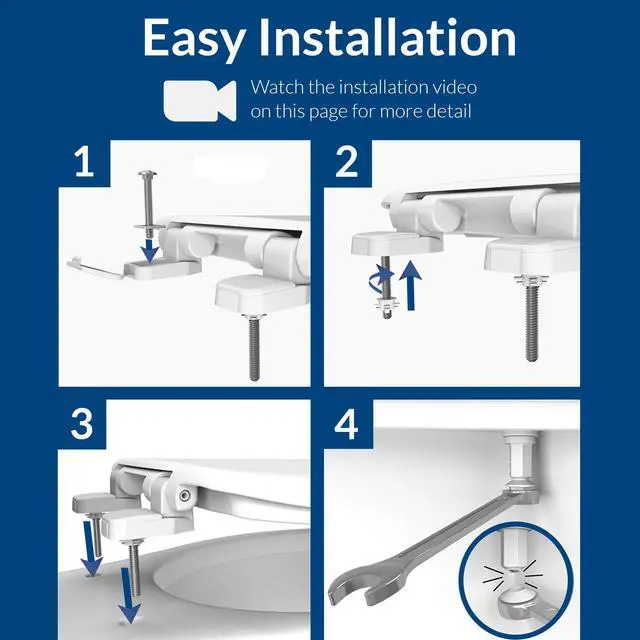 Easy Installation

Watch the installation video on this page for more detail

1

2

3

4