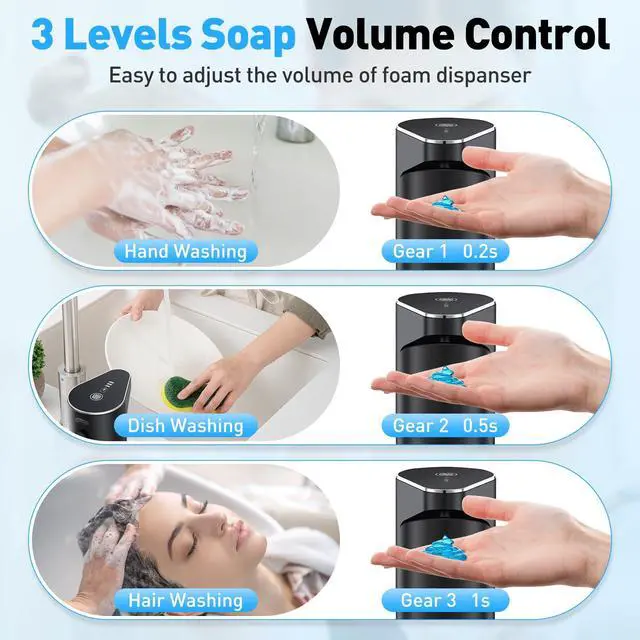 3 Levels Soap Volume Control

Easy to adjust the volume of foam dispanser

Hand Washing

Gear 1 0.2s

Dish Washing

Gear 2 0.5s

Hair Washing

Gear 3 1s