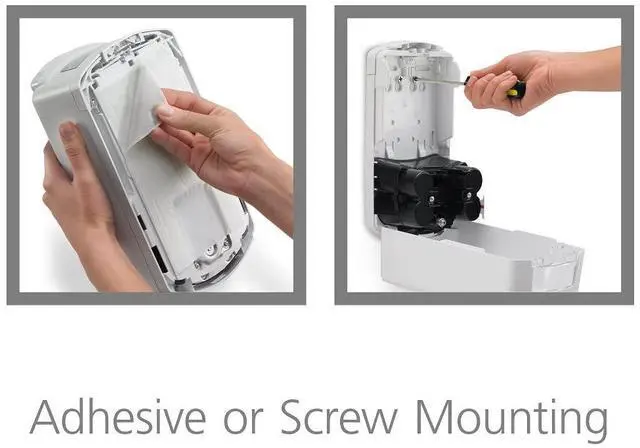 Adhesive or Screw Mounting