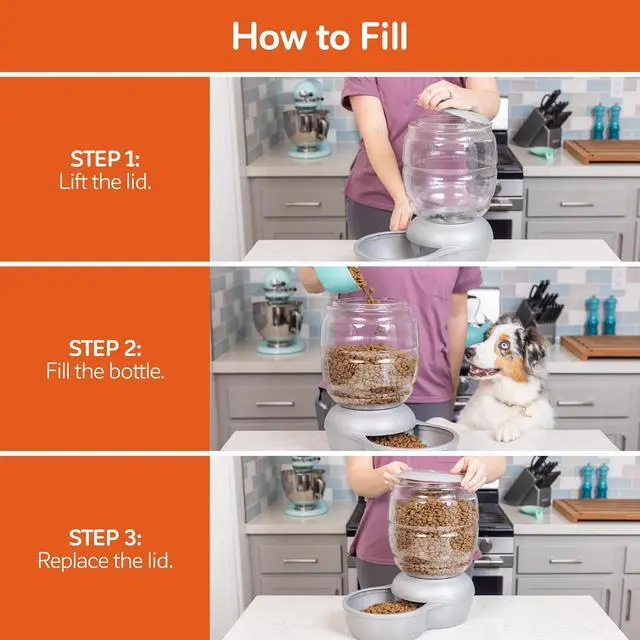 How to Fill

STEP 1:
Lift the lid.

STEP 2:
Fill the bottle.

STEP 3:
Replace the lid.