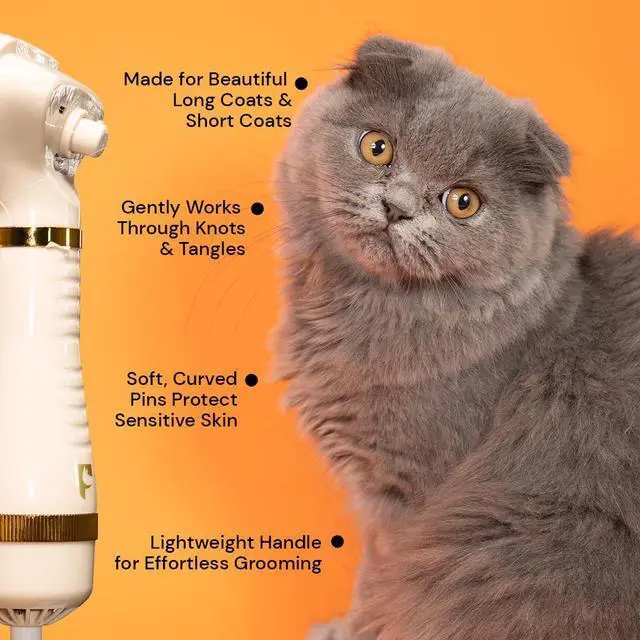 Made for Beautiful Long Coats & Short Coats

Gently Works Through Knots & Tangles

Soft, Curved Pins Protect Sensitive Skin

Lightweight Handle for Effortless Grooming