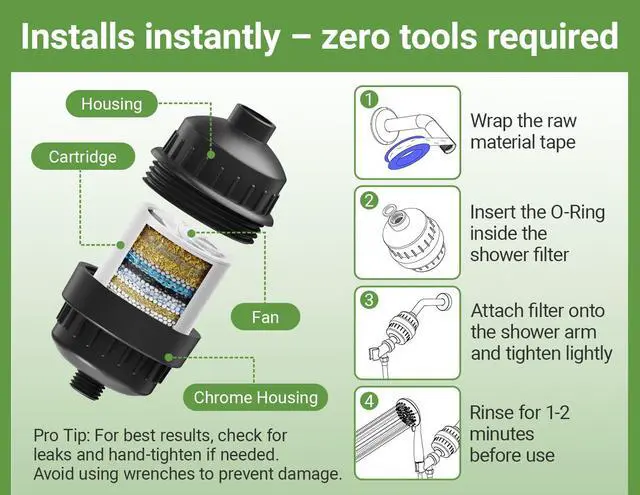 Installs instantly – zero tools required

Housing

Cartridge

Fan

Chrome Housing

Pro Tip: For best results, check for leaks and hand-tighten if needed. Avoid using wrenches to prevent damage.

1
Wrap the raw material tape

2
Insert the O-Ring inside the shower filter

3
Attach filter onto the shower arm and tighten lightly

4
Rinse for 1-2 minutes before use