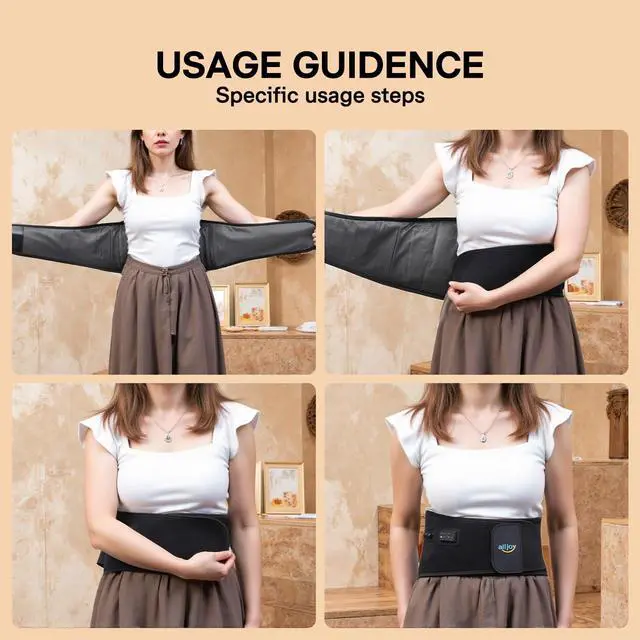 USAGE GUIDENCE
Specific usage steps

alljoy