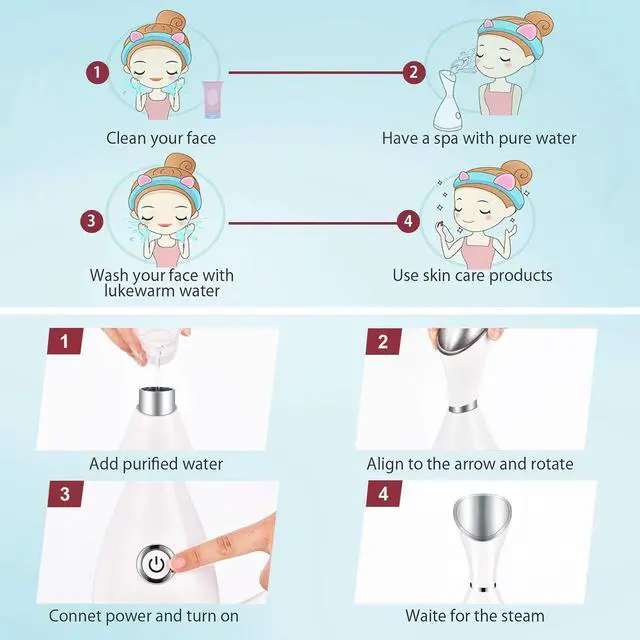 1

Clean your face

2

Have a spa with pure water

3

Wash your face with lukewarm water

4

Use skin care products

1

Add purified water

2

Align to the arrow and rotate

3

Connet power and turn on

4

Waite for the steam