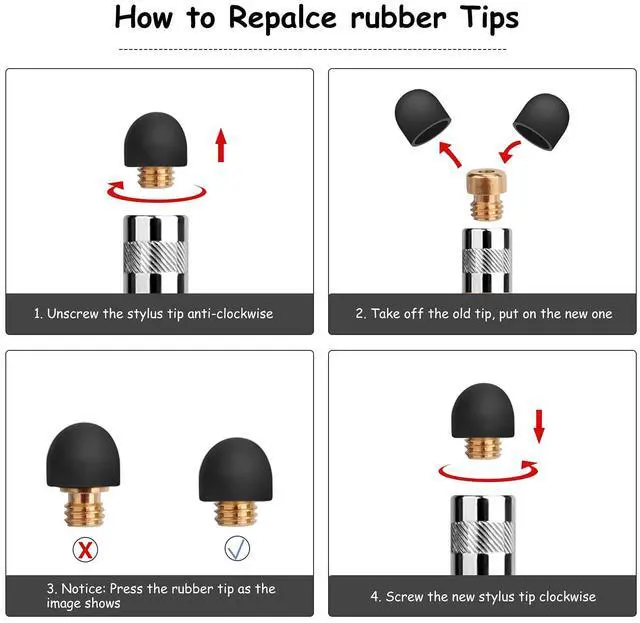 How to Repalce rubber Tips

1. Unscrew the stylus tip anti-clockwise

2. Take off the old tip, put on the new one

3. Notice: Press the rubber tip as the image shows

4. Screw the new stylus tip clockwise