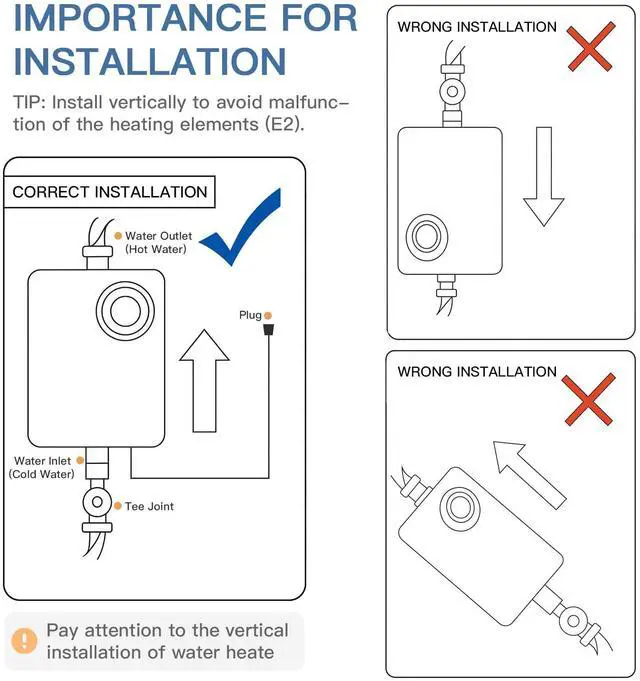 IMPORTANCE FOR INSTALLATION

TIP: Install vertically to avoid malfunction of the heating elements (E2).

CORRECT INSTALLATION

Water Outlet (Hot Water)

Plug

Water Inlet (Cold Water)

Tee Joint

Pay attention to the vertical installation of water heate

WRONG INSTALLATION

WRONG INSTALLATION