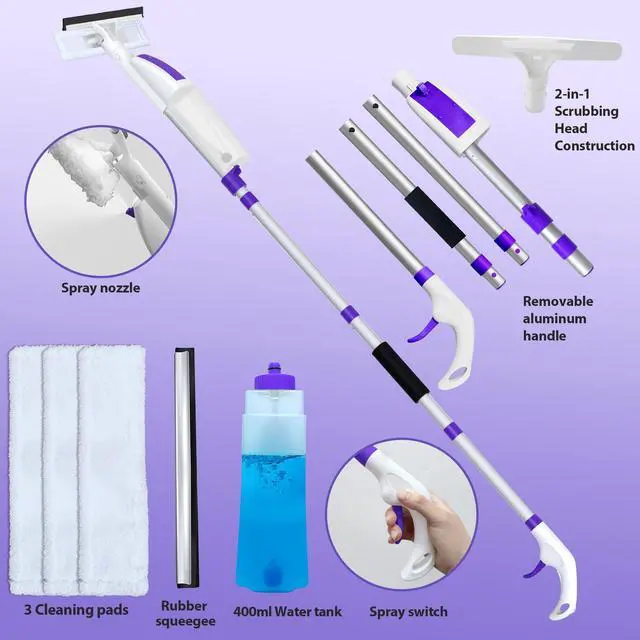 2-in-1 Scrubbing Head Construction

Spray nozzle

Removable aluminum handle

3 Cleaning pads

Rubber squeegee

400ml Water tank

Spray switch