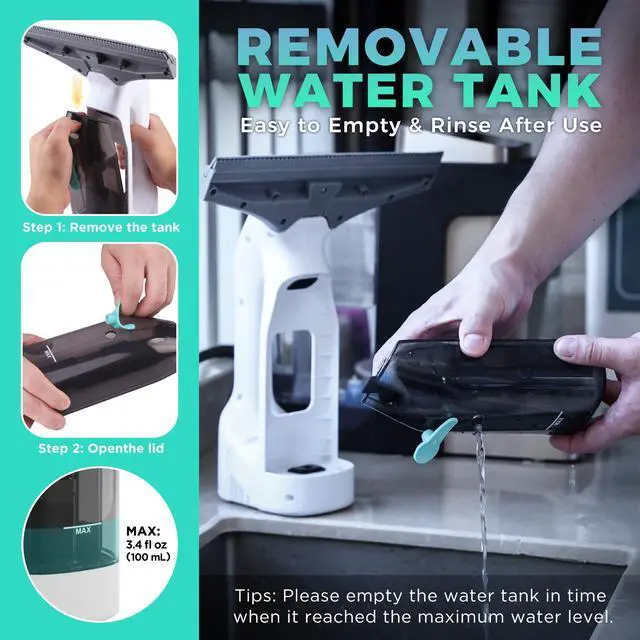 REMOVABLE WATER TANK
Easy to Empty & Rinse After Use

Step 1: Remove the tank

Step 2: Openthe lid

MAX

MAX:
3.4 fl oz
(100 mL)

Tips: Please empty the water tank in time when it reached the maximum water level.