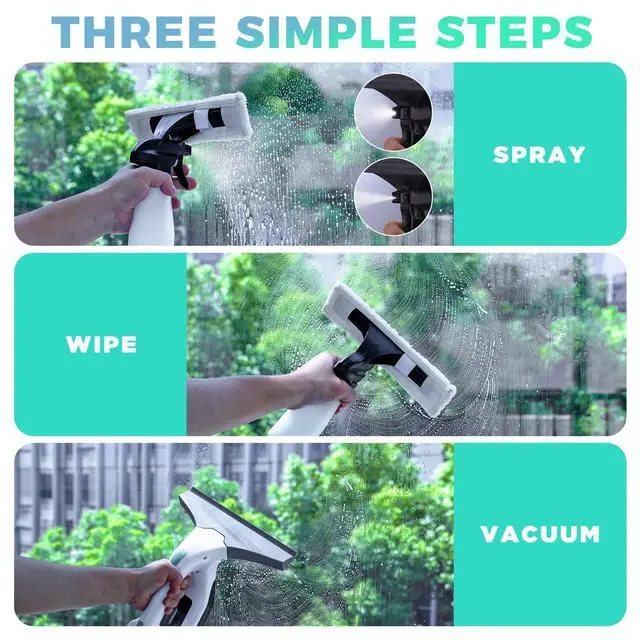 THREE SIMPLE STEPS

SPRAY

WIPE

VACUUM