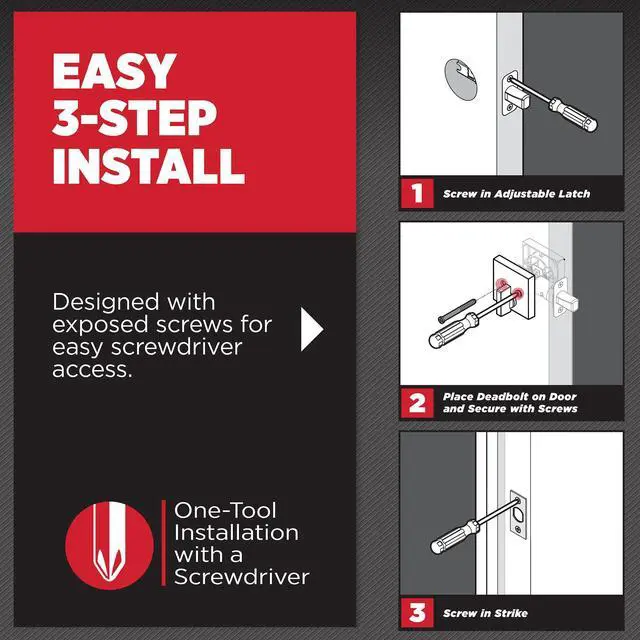 EASY 3-STEP INSTALL

Designed with exposed screws for easy screwdriver access.

One-Tool Installation with a Screwdriver

1 Screw in Adjustable Latch

2 Place Deadbolt on Door and Secure with Screws

3 Screw in Strike