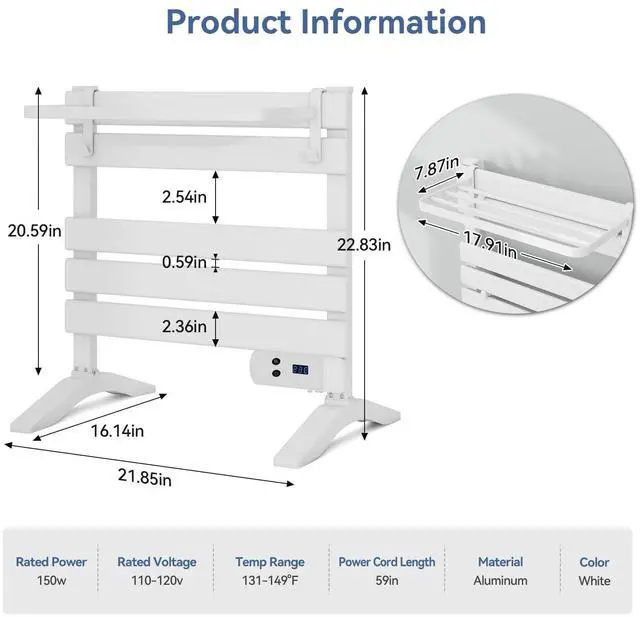 Product Information

20.59in

2.54in

0.59in

2.36in

22.83in

16.14in

21.85in

7.87in

17.91in

| Rated Power | Rated Voltage | Temp Range | Power Cord Length | Material | Color |
|---|---|---|---|---|---|
| 150w | 110-120v | 131-149°F | 59in | Aluminum | White |