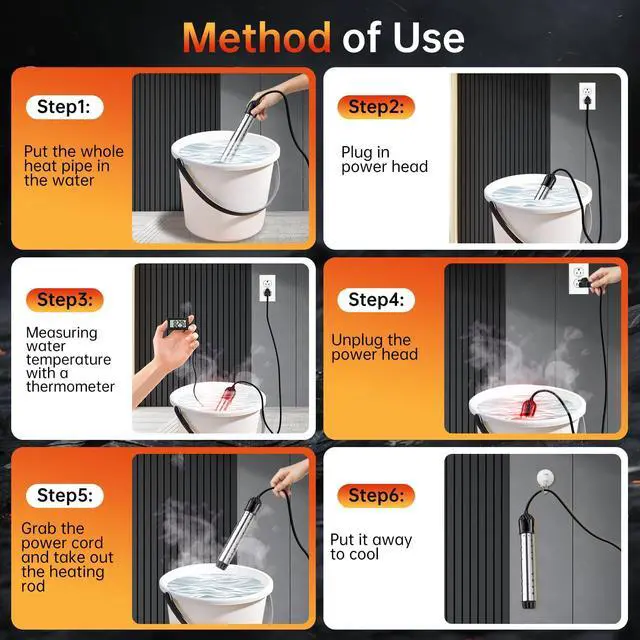 Method of Use

Step1:

Put the whole heat pipe in the water

Step2:

Plug in power head

Step3:

Measuring water temperature with a thermometer

Step4:

Unplug the power head

Step5:

Grab the power cord and take out the heating rod

Step6:

Put it away to cool