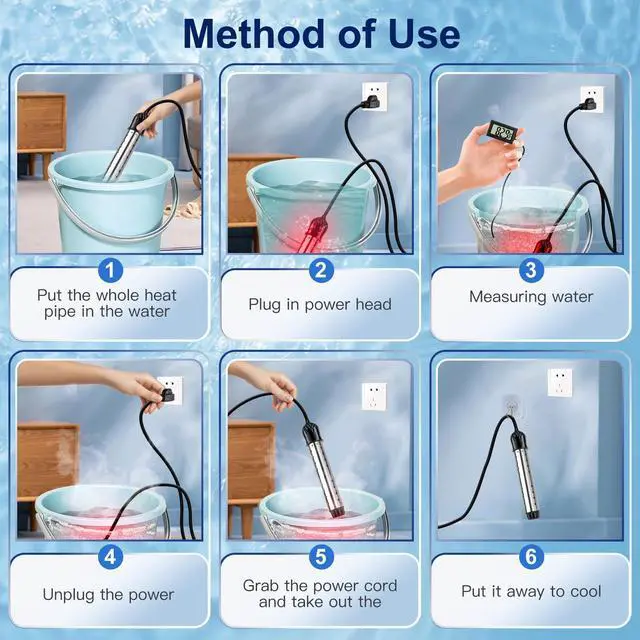 Method of Use

1
Put the whole heat pipe in the water

2
Plug in power head

3
Measuring water

4
Unplug the power

5
Grab the power cord and take out the

6
Put it away to cool