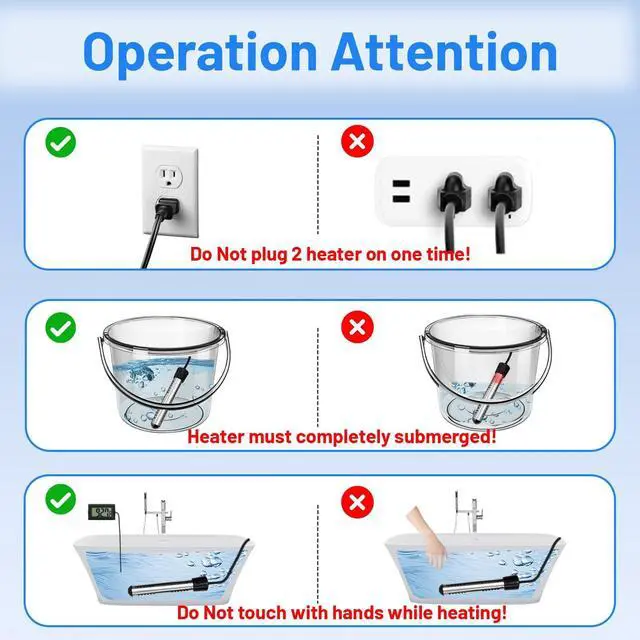 Operation Attention

Do Not plug 2 heater on one time!

Heater must completely submerged!

Do Not touch with hands while heating!