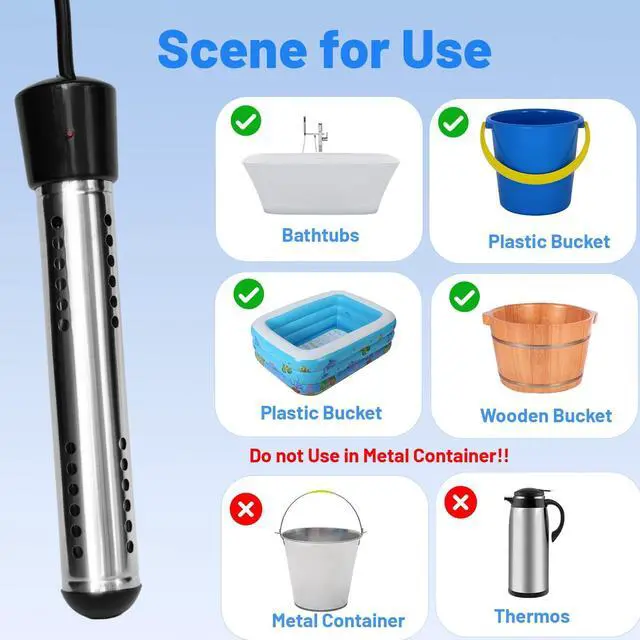 Scene for Use

Bathtubs

Plastic Bucket

Plastic Bucket

Wooden Bucket

Do not Use in Metal Container!!

Metal Container

Thermos