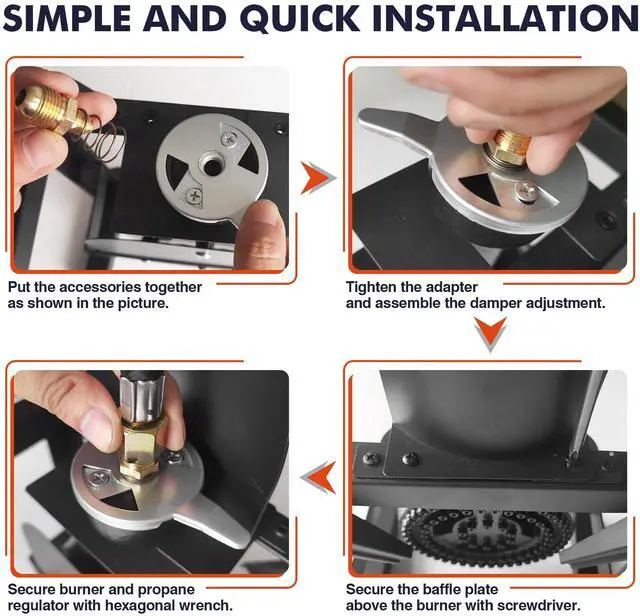 SIMPLE AND QUICK INSTALLATION

Put the accessories together as shown in the picture.

Tighten the adapter and assemble the damper adjustment.

Secure the baffle plate above the burner with screwdriver.

Secure burner and propane regulator with hexagonal wrench.