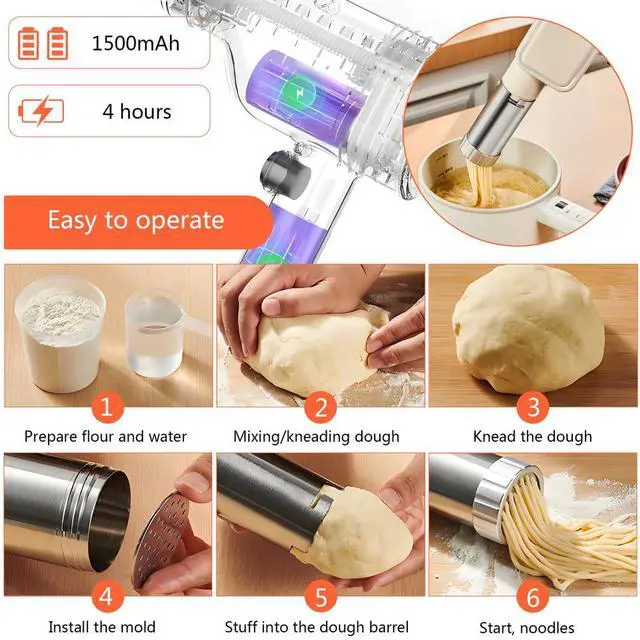 1500mAh

4 hours

Easy to operate

1
Prepare flour and water

2
Mixing/kneading dough

3
Knead the dough

4
Install the mold

5
Stuff into the dough barrel

6
Start, noodles