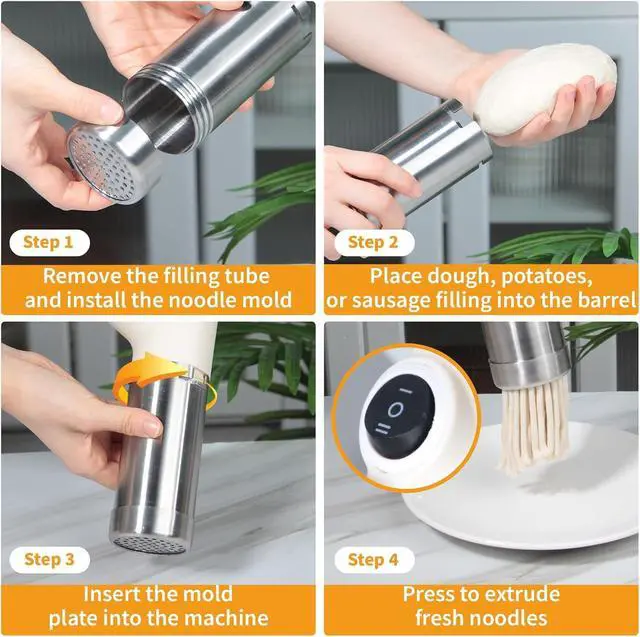 Step 1

Remove the filling tube and install the noodle mold

Step 2

Place dough, potatoes, or sausage filling into the barrel

Step 3

Insert the mold plate into the machine

Step 4

Press to extrude fresh noodles