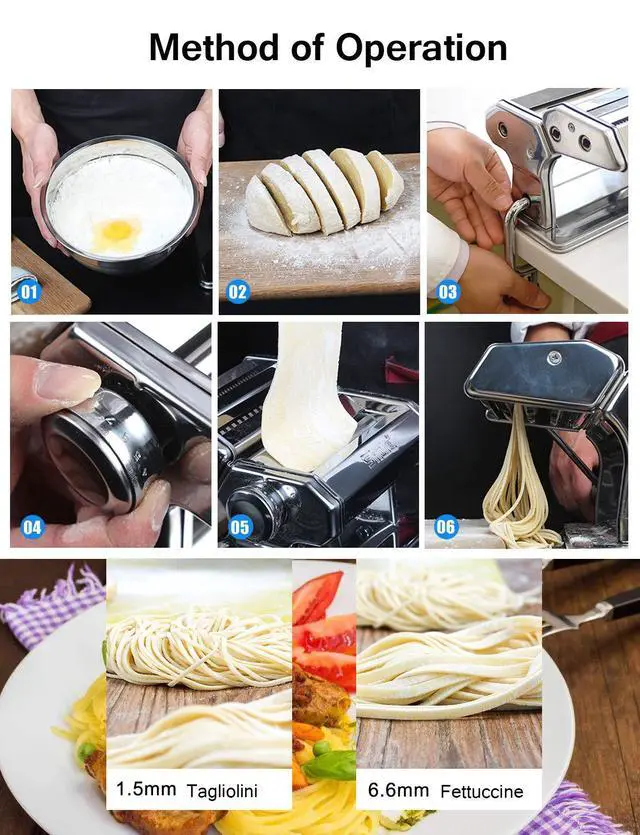 Method of Operation

01

02

03

04

05

06

1.5mm Tagliolini

6.6mm Fettuccine