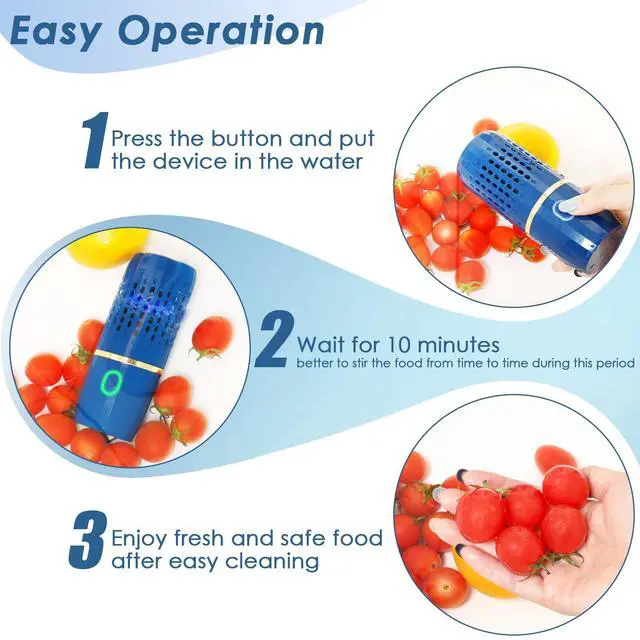 Easy Operation

1 Press the button and put the device in the water

2 Wait for 10 minutes
better to stir the food from time to time during this period

3 Enjoy fresh and safe food after easy cleaning