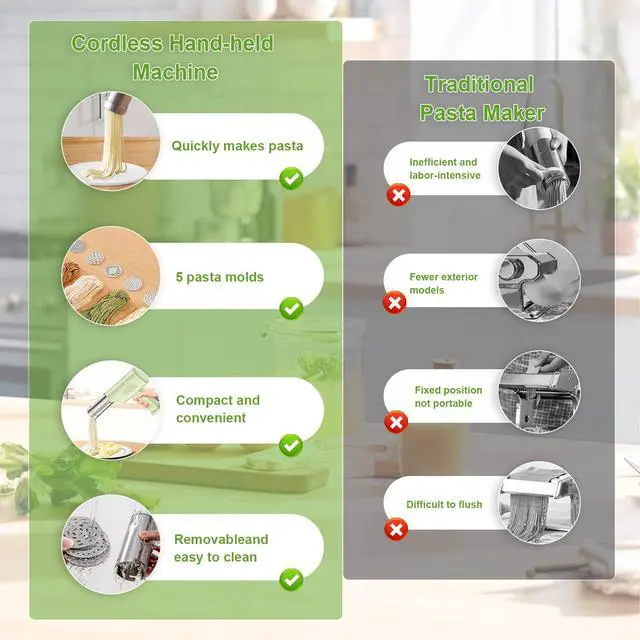 Cordless Hand-held Machine

Quickly makes pasta

5 pasta molds

Compact and convenient

Removableand easy to clean

Traditional Pasta Maker

Inefficient and labor-intensive

Fewer exterior models

Fixed position not portable

Difficult to flush