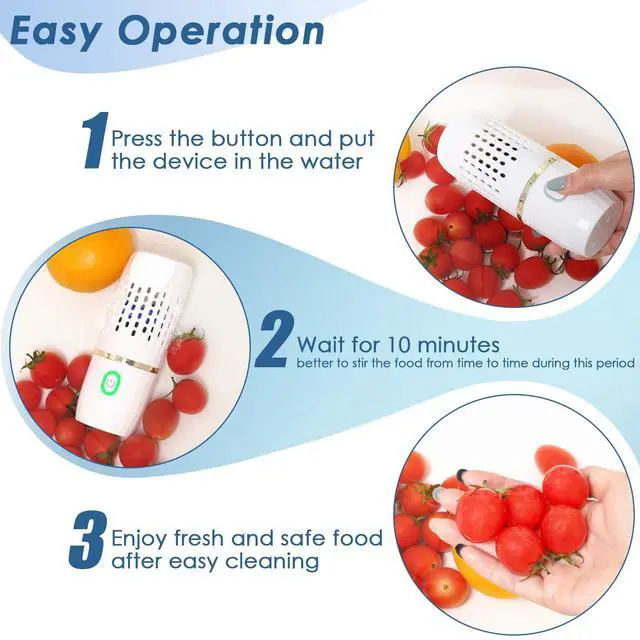 Easy Operation

1 Press the button and put the device in the water

2 Wait for 10 minutes
better to stir the food from time to time during this period

3 Enjoy fresh and safe food after easy cleaning