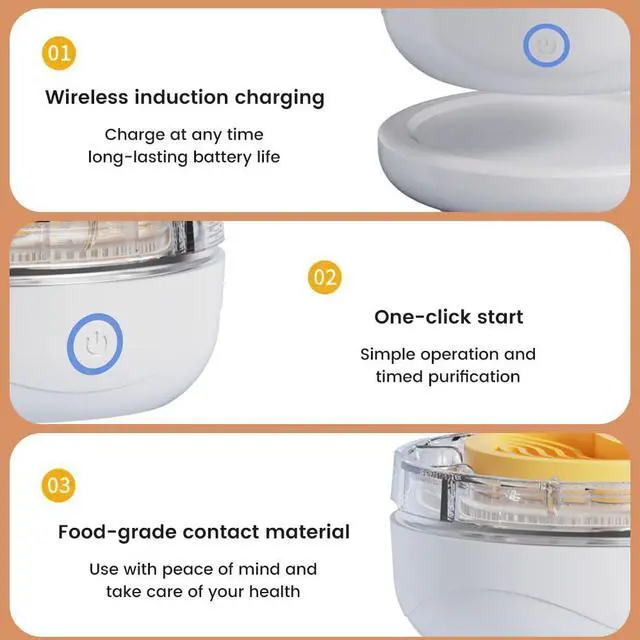 01

Wireless induction charging

Charge at any time
long-lasting battery life

02

One-click start

Simple operation and
timed purification

03

Food-grade contact material

Use with peace of mind and
take care of your health