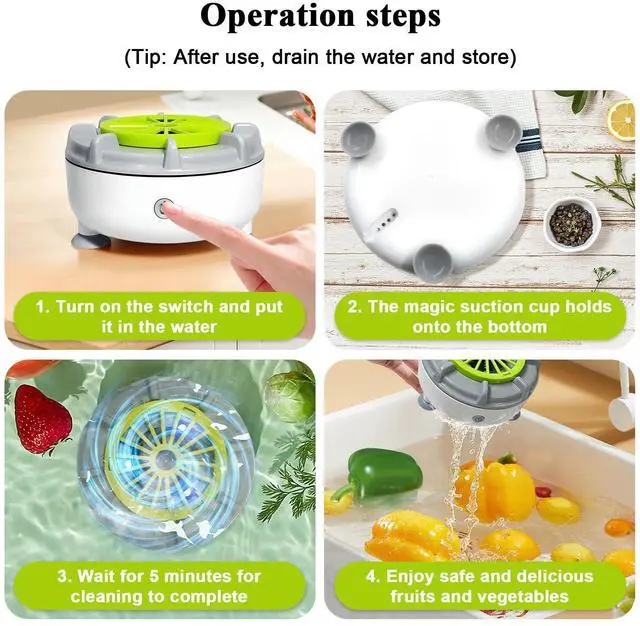 Operation steps

(Tip: After use, drain the water and store)

1. Turn on the switch and put it in the water

2. The magic suction cup holds onto the bottom

3. Wait for 5 minutes for cleaning to complete

4. Enjoy safe and delicious fruits and vegetables