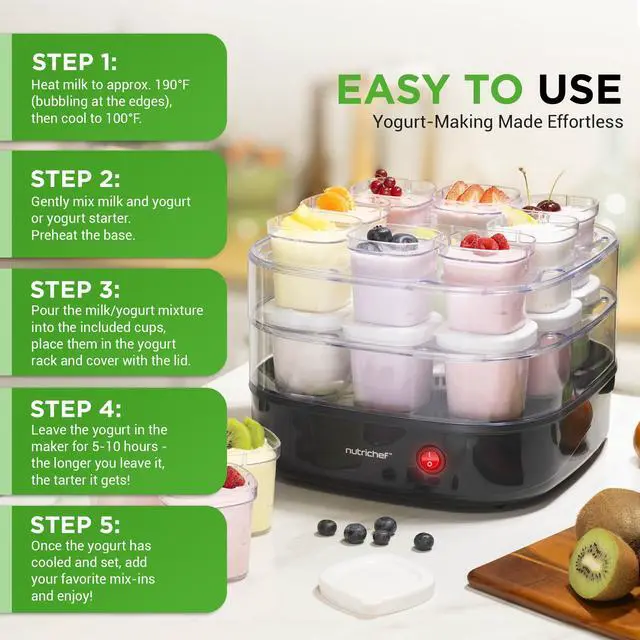 STEP 1:
Heat milk to approx. 190°F (bubbling at the edges), then cool to 100°F.

STEP 2:
Gently mix milk and yogurt or yogurt starter. Preheat the base.

STEP 3:
Pour the milk/yogurt mixture into the included cups, place them in the yogurt rack and cover with the lid.

STEP 4:
Leave the yogurt in the maker for 5-10 hours - the longer you leave it, the tarter it gets!

STEP 5:
Once the yogurt has cooled and set, add your favorite mix-ins and enjoy!

EASY TO USE
Yogurt-Making Made Effortless

nutrichef