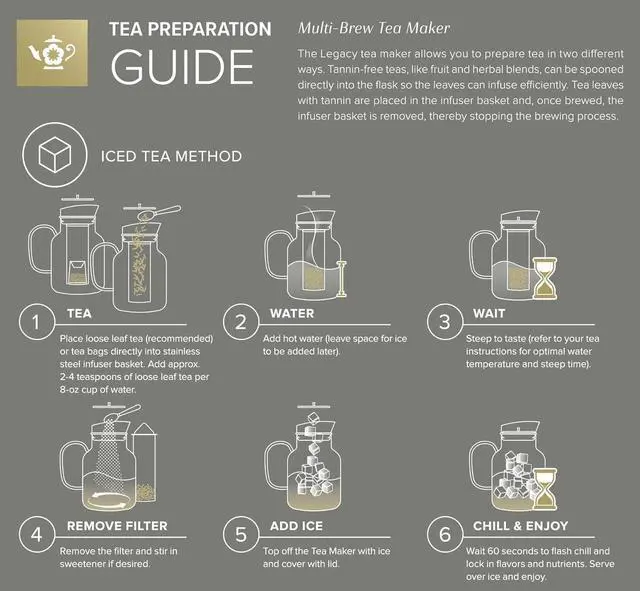 TEA PREPARATION
GUIDE

Multi-Brew Tea Maker

The Legacy tea maker allows you to prepare tea in two different ways. Tannin-free teas, like fruit and herbal blends, can be spooned directly into the flask so the leaves can infuse efficiently. Tea leaves with tannin are placed in the infuser basket and, once brewed, the infuser basket is removed, thereby stopping the brewing process.

ICED TEA METHOD

1 TEA
Place loose leaf tea (recommended) or tea bags directly into stainless steel infuser basket. Add approx. 2-4 teaspoons of loose leaf tea per 8-oz cup of water.

2 WATER
Add hot water (leave space for ice to be added later).

3 WAIT
Steep to taste (refer to your tea instructions for optimal water temperature and steep time).

4 REMOVE FILTER
Remove the filter and stir in sweetener if desired.

5 ADD ICE
Top off the Tea Maker with ice and cover with lid.

6 CHILL & ENJOY
Wait 60 seconds to flash chill and lock in flavors and nutrients. Serve over ice and enjoy.