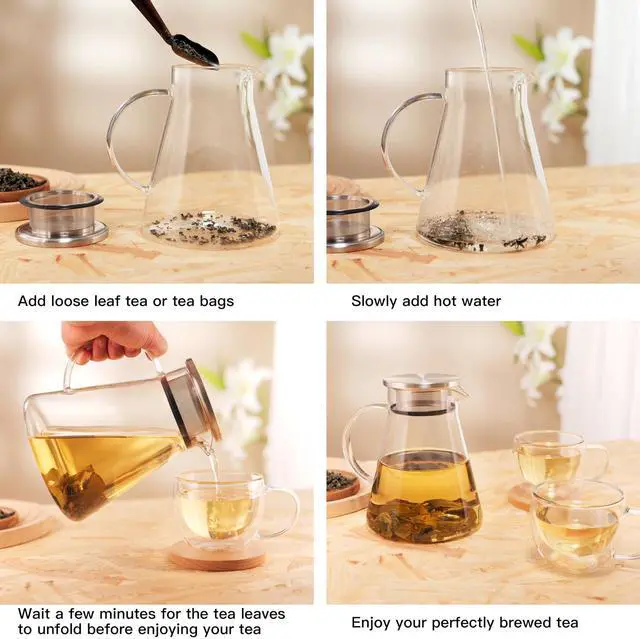 Add loose leaf tea or tea bags

Slowly add hot water

Wait a few minutes for the tea leaves to unfold before enjoying your tea

Enjoy your perfectly brewed tea