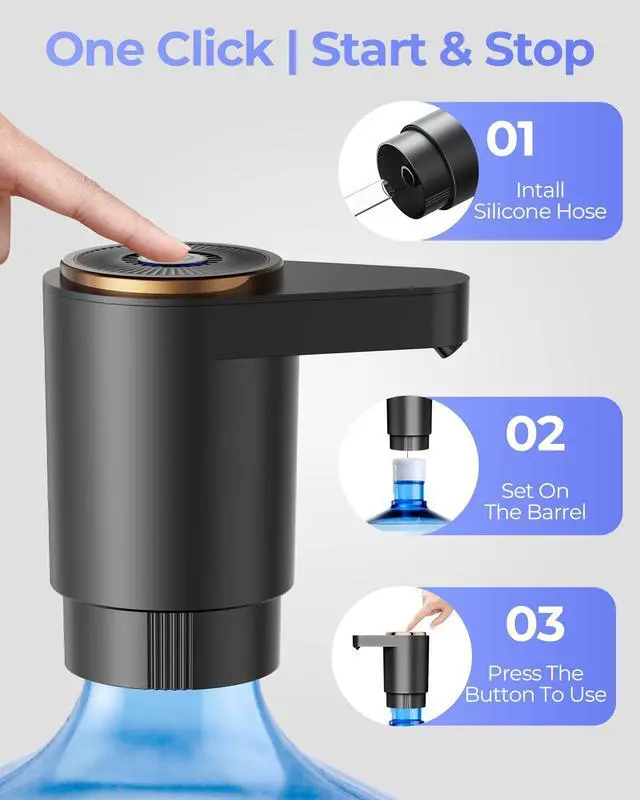 One Click | Start & Stop

01
Intall Silicone Hose

02
Set On The Barrel

03
Press The Button To Use