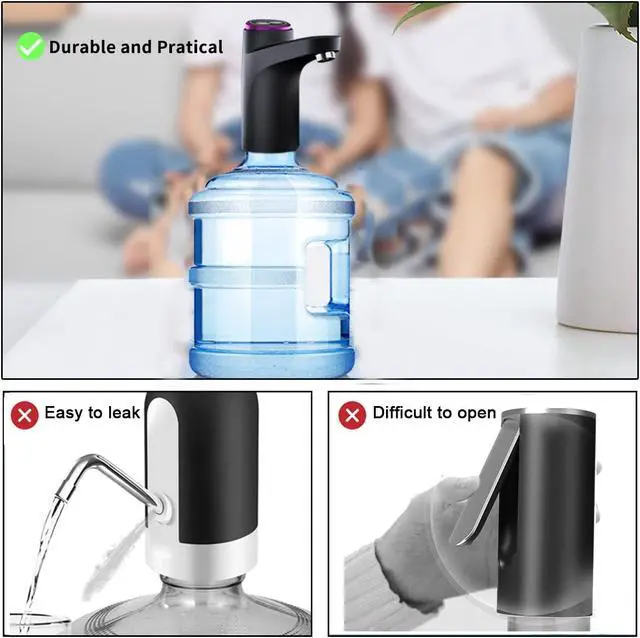 Durable and Pratical

Easy to leak

Difficult to open