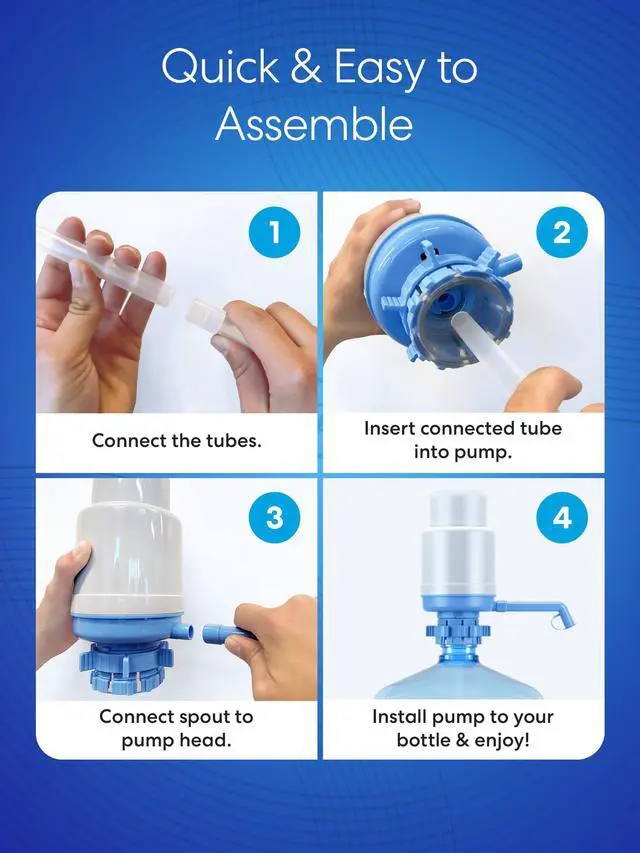 Quick & Easy to Assemble

1

Connect the tubes.

2

Insert connected tube into pump.

3

Connect spout to pump head.

4

Install pump to your bottle & enjoy!