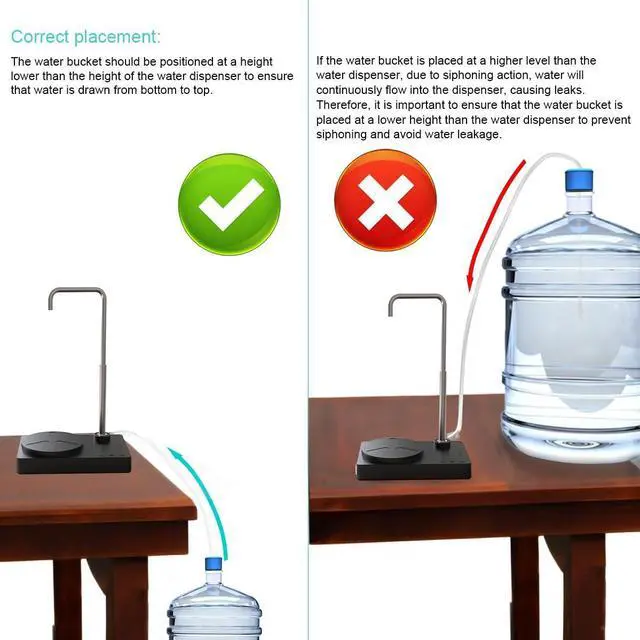 Correct placement:

The water bucket should be positioned at a height lower than the height of the water dispenser to ensure that water is drawn from bottom to top.

If the water bucket is placed at a higher level than the water dispenser, due to siphoning action, water will continuously flow into the dispenser, causing leaks. Therefore, it is important to ensure that the water bucket is placed at a lower height than the water dispenser to prevent siphoning and avoid water leakage.