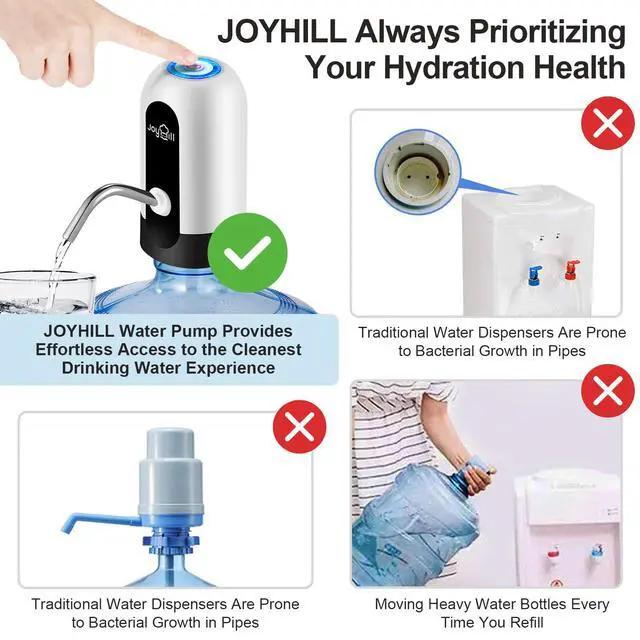 JOYHILL Always Prioritizing Your Hydration Health

JoyHill

JOYHILL Water Pump Provides Effortless Access to the Cleanest Drinking Water Experience

Traditional Water Dispensers Are Prone to Bacterial Growth in Pipes

Traditional Water Dispensers Are Prone to Bacterial Growth in Pipes

Moving Heavy Water Bottles Every Time You Refill