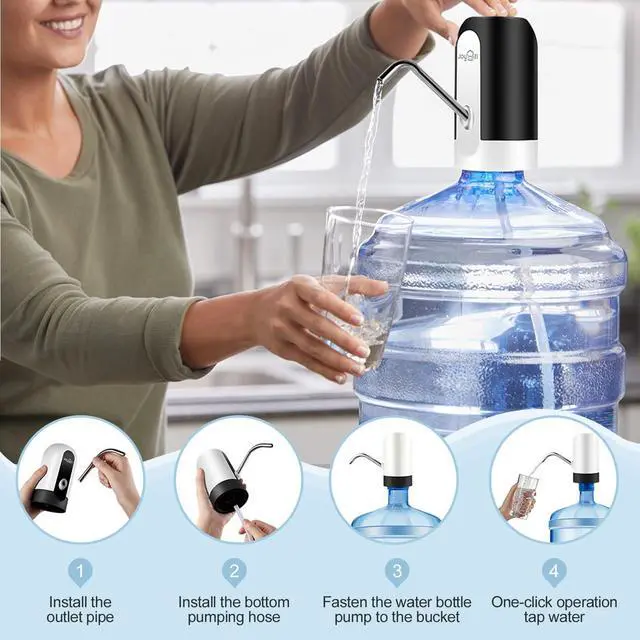 1
Install the outlet pipe

2
Install the bottom pumping hose

3
Fasten the water bottle pump to the bucket

4
One-click operation tap water