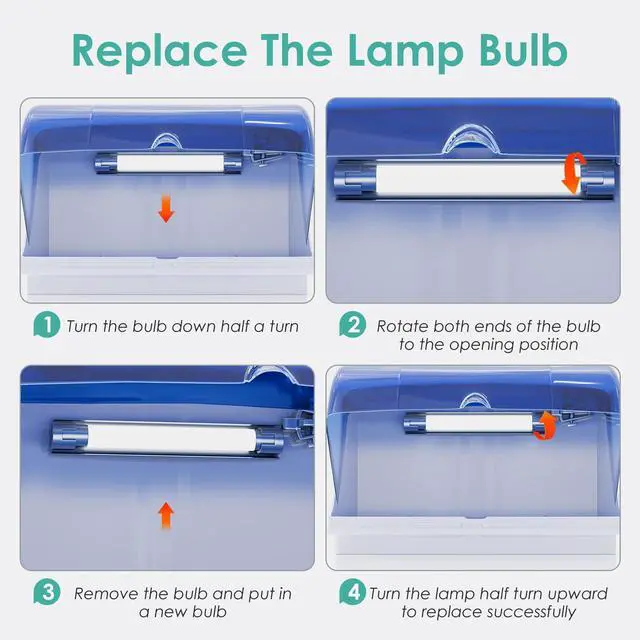 Replace The Lamp Bulb

1 Turn the bulb down half a turn

2 Rotate both ends of the bulb to the opening position

3 Remove the bulb and put in a new bulb

4 Turn the lamp half turn upward to replace successfully