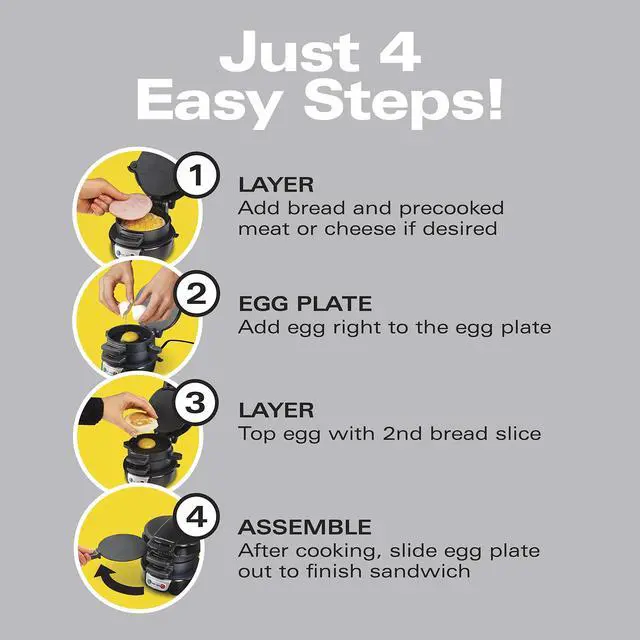 Just 4 Easy Steps!

1

LAYER
Add bread and precooked meat or cheese if desired

2

EGG PLATE
Add egg right to the egg plate

3

LAYER
Top egg with 2nd bread slice

4

ASSEMBLE
After cooking, slide egg plate out to finish sandwich