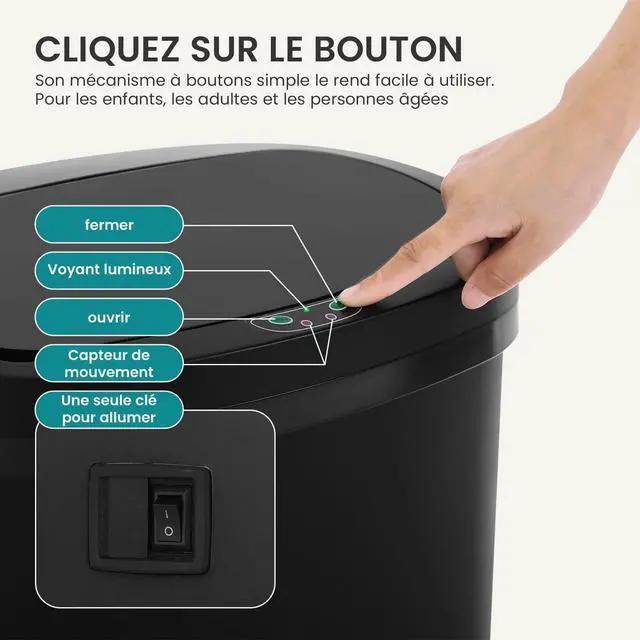 CLIQUEZ SUR LE BOUTON
Son mécanisme à boutons simple le rend facile à utiliser. Pour les enfants, les adultes et les personnes âgées

fermer

Voyant lumineux

ouvrir

Capteur de mouvement

Une seule clé pour allumer

I
O