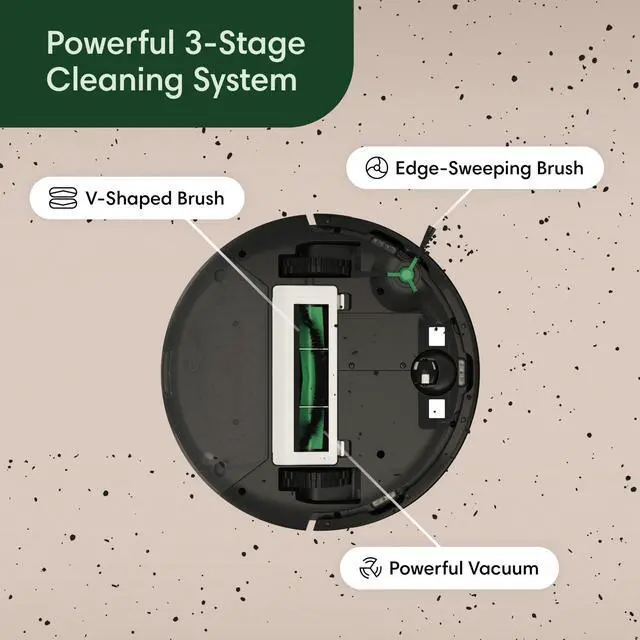 Powerful 3-Stage Cleaning System

Edge-Sweeping Brush

V-Shaped Brush

Powerful Vacuum