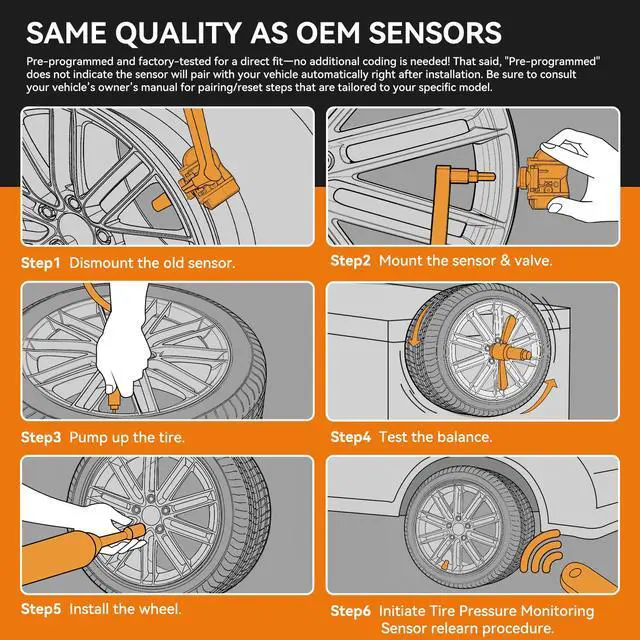 SAME QUALITY AS OEM SENSORS

Pre-programmed and factory-tested for a direct fit—no additional coding is needed! That said, "Pre-programmed" does not indicate the sensor will pair with your vehicle automatically right after installation. Be sure to consult your vehicle's owner's manual for pairing/reset steps that are tailored to your specific model.

Step1 Dismount the old sensor.

Step2 Mount the sensor & valve.

Step3 Pump up the tire.

Step4 Test the balance.

Step5 Install the wheel.

Step6 Initiate Tire Pressure Monitoring Sensor relearn procedure.