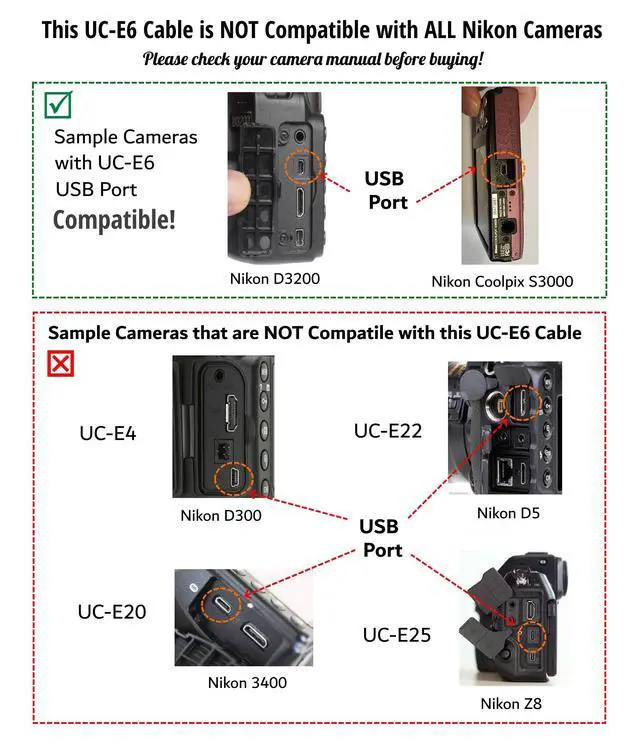 This UC-E6 Cable is NOT Compatible with ALL Nikon Cameras
Please check your camera manual before buying!

Sample Cameras with UC-E6 USB Port
Compatible!

USB Port

Nikon D3200

Nikon Coolpix S3000

Sample Cameras that are NOT Compatile with this UC-E6 Cable

UC-E4

Nikon D300

UC-E22

Nikon D5

USB Port

UC-E20

Nikon 3400

UC-E25

Nikon Z8