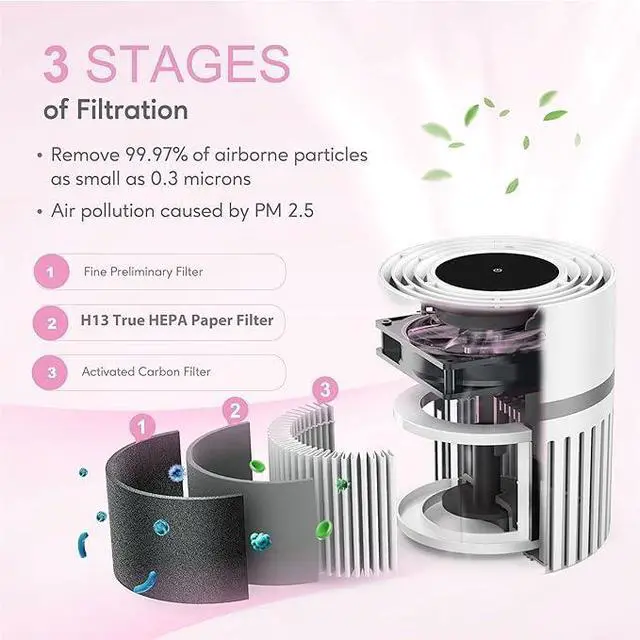 3 STAGES
of Filtration

• Remove 99.97% of airborne particles as small as 0.3 microns
• Air pollution caused by PM 2.5

1 Fine Preliminary Filter
2 H13 True HEPA Paper Filter
3 Activated Carbon Filter

1
2
3