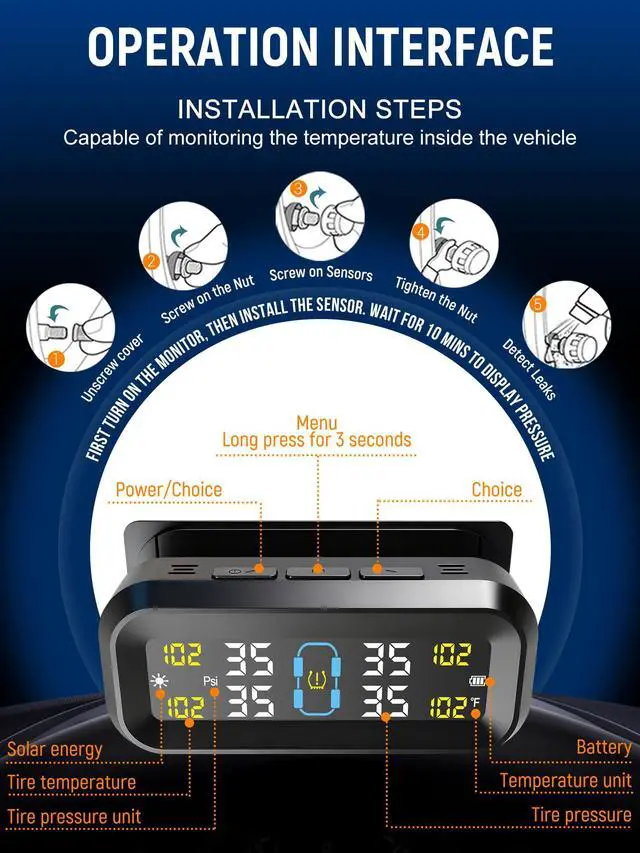 OPERATION INTERFACE

INSTALLATION STEPS
Capable of monitoring the temperature inside the vehicle

1 Unscrew cover
2 Screw on the Nut
3 Screw on Sensors
4 Tighten the Nut
5 Detect Leaks

FIRST TURN ON THE MONITOR, THEN INSTALL THE SENSOR. WAIT FOR 10 MINS TO DISPLAY PRESSURE

Menu
Long press for 3 seconds

Power/Choice

Choice

102 35 35 102
Psi
102 35 35 102 °F

Solar energy
Tire temperature
Tire pressure unit

Battery
Temperature unit
Tire pressure