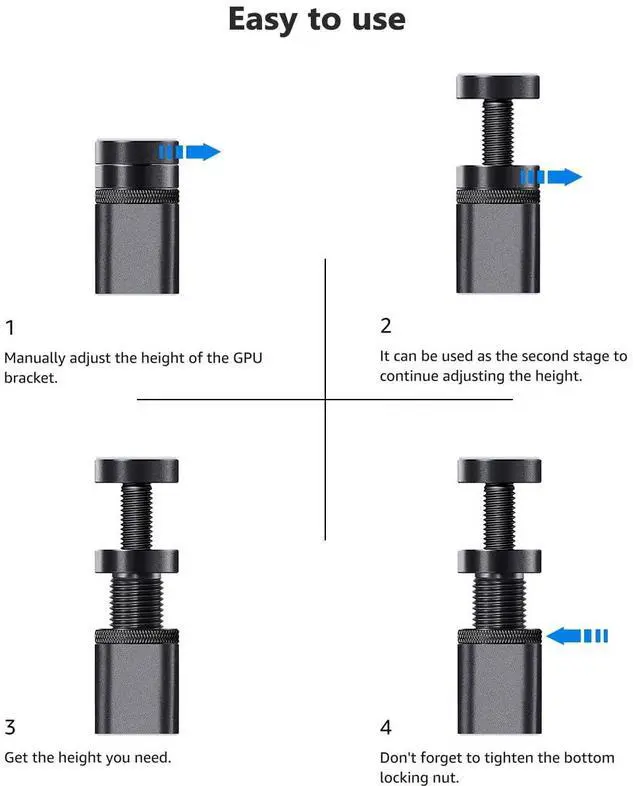 Easy to use

1

Manually adjust the height of the GPU bracket.

2

It can be used as the second stage to continue adjusting the height.

3

Get the height you need.

4

Don't forget to tighten the bottom locking nut.