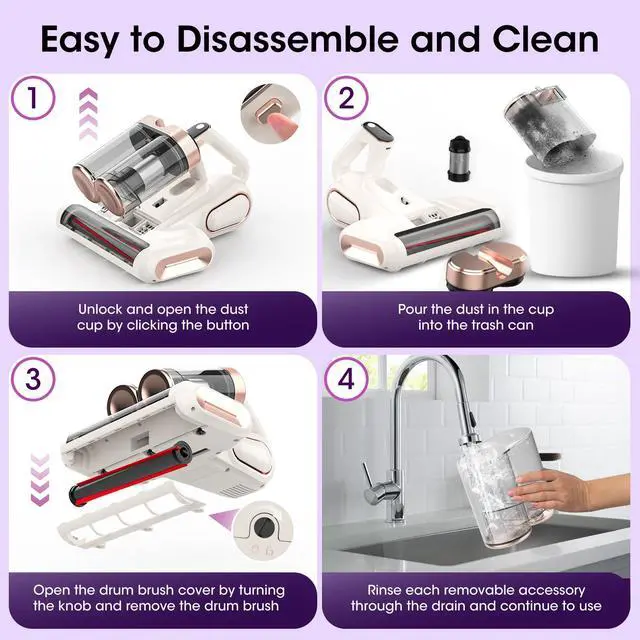 Easy to Disassemble and Clean

1

Unlock and open the dust cup by clicking the button

2

Pour the dust in the cup into the trash can

3

Open the drum brush cover by turning the knob and remove the drum brush

4

Rinse each removable accessory through the drain and continue to use